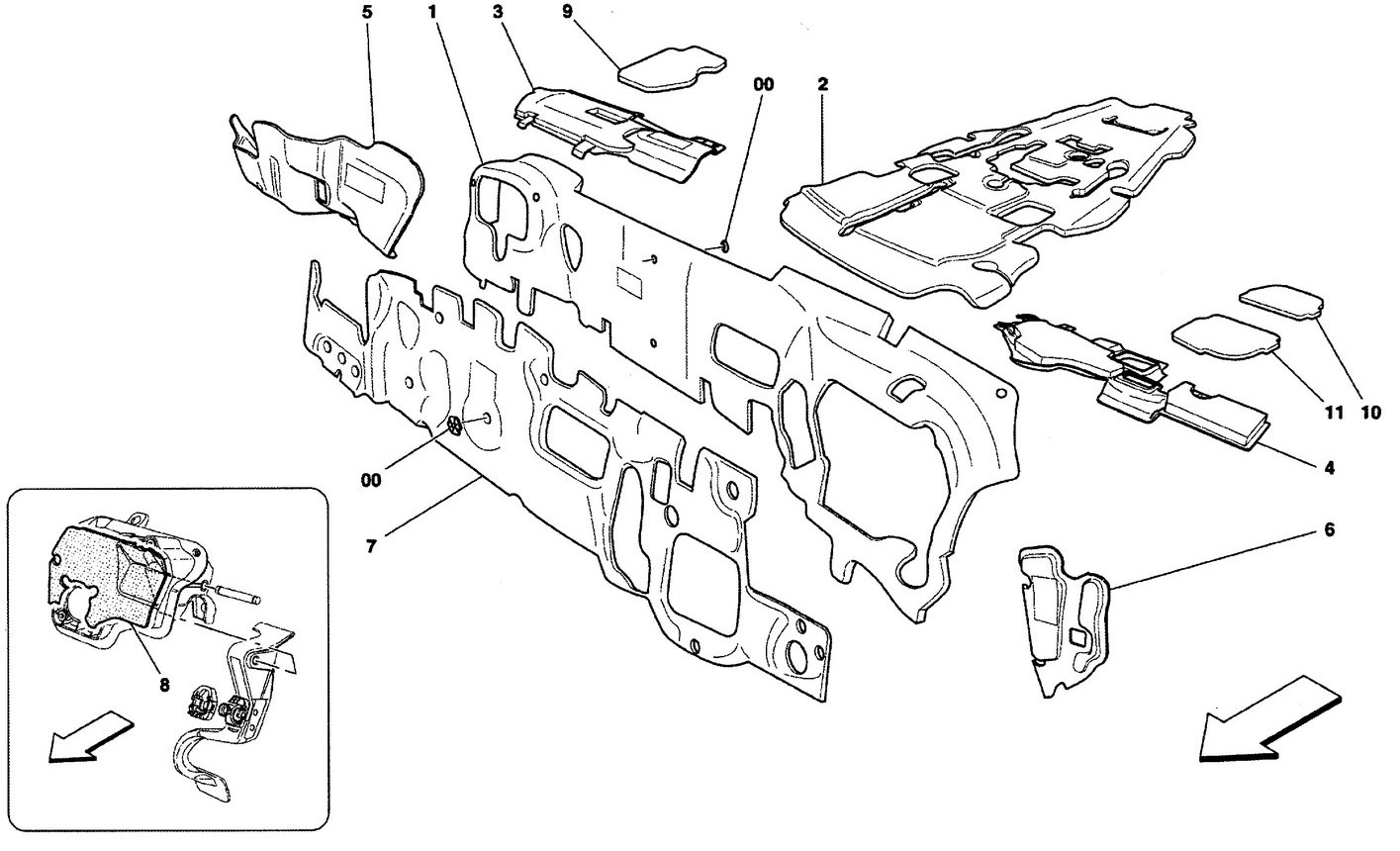 5
1
3
9
00
2
11
10
4
00
7
6
8