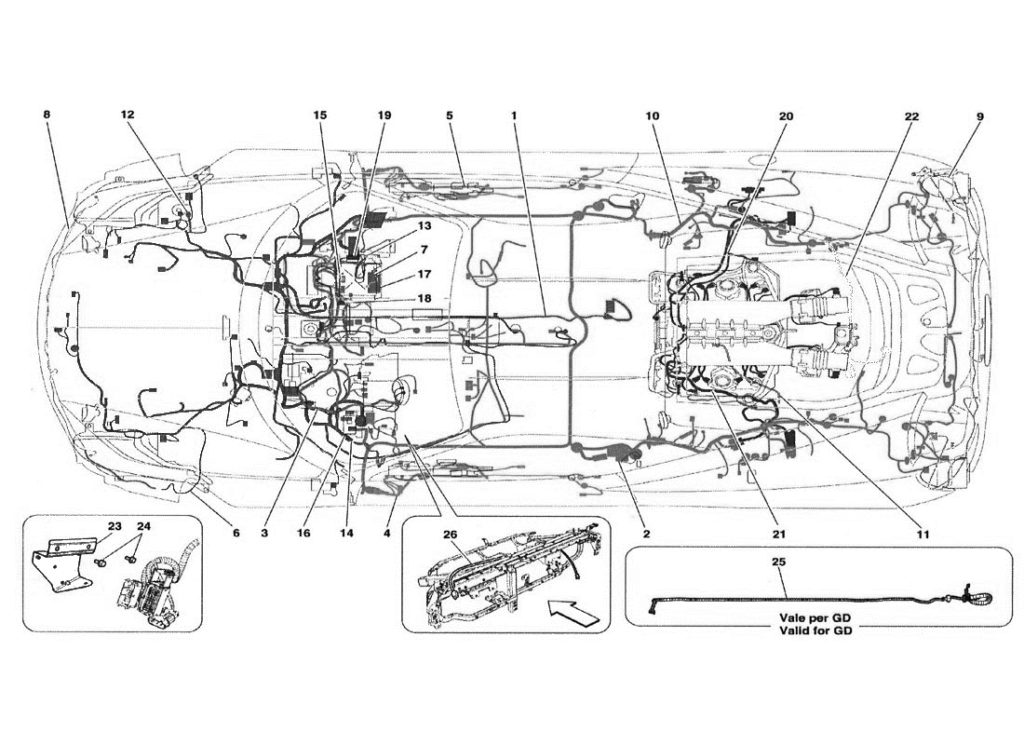 8
12
15
19
5
1
10
20
22
9
13
7
17
18
6
3
16
14
4
2
21
11
23
24
26
25
Vale per GD
Valid for GD