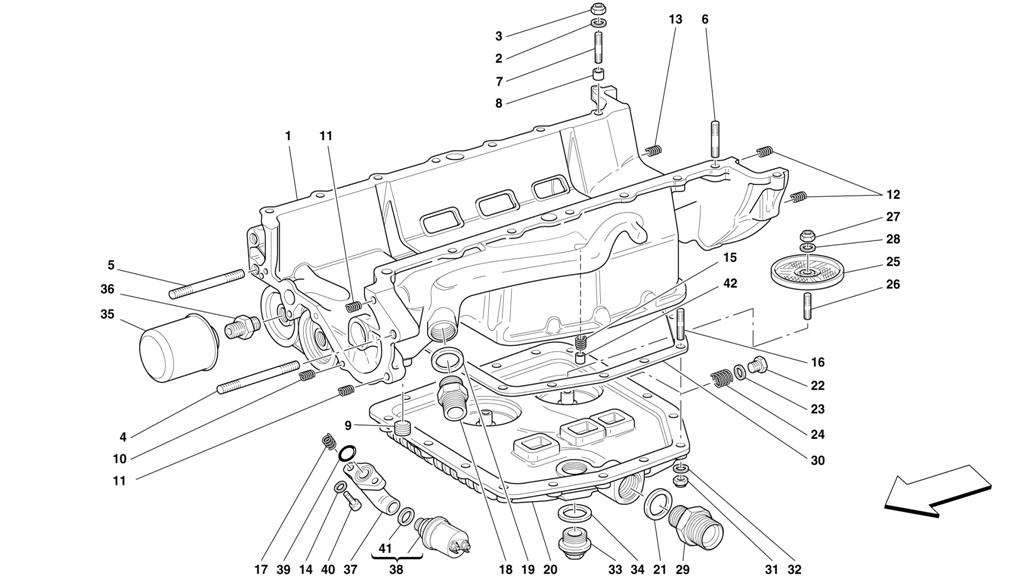 3
2
7
8
13
6
1
11
12
27
28
25
26
5
36
35
15
42
16
22
23
24
30
4
10
11
9
17
39
14
40
37
41
38
18
19
20
33
34
21
29
31
32